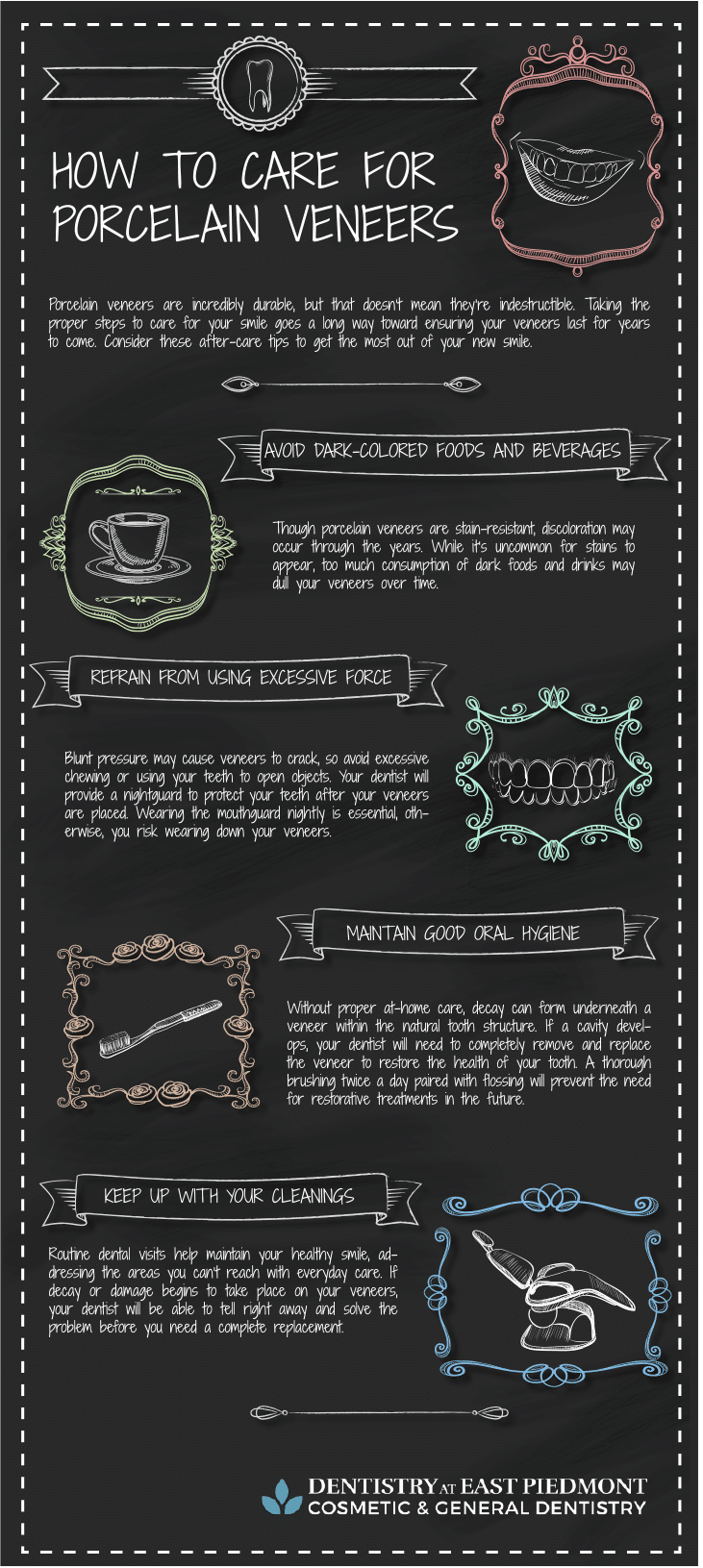 HOW TO CARE FOR PORCELAIN VENEERS

Porcelain veneers are incredibly durable, but that doesn't mean they're indestructible. Taking the proper steps to care for your smile goes a long way toward ensuring your veneers last for years to come. Consider these after-care tips to get the most out of your new smile.

AVOID DARK-COLORED FOODS AND BEVERAGES

Though porcelain veneers are stain-resistant, discoloration may occur through the years. While it's uncommon for stains to appear, too much consumption of dark foods and drinks may dull your veneers over time.

REFRAIN FROM USING EXCESSIVE FORCE

Blunt pressure may cause veneers to crack, so avoid excessive chewing or using your teeth to open objects. Your dentist will provide a nightguard to protect your teeth after your veneers are placed. Wearing the mouthguard nightly is essential, otherwise, you risk wearing down your veneers.

MAINTAIN GOOD ORAL HYGIENE

Without proper at-home care, decay can form underneath a veneer within the natural tooth structure. If a cavity develops, your dentist will need to completely remove and replace the veneer to restore the health of your tooth. A thorough brushing twice a day paired with flossing will prevent the need for restorative treatments in the future.

KEEP UP WITH YOUR CLEANINGS

Routine dental visits help maintain your healthy smile, addressing the areas you can't reach with everyday care. If decay or damage begins to take place on your veneers, your dentist will be able to tell right away and solve the problem before you need a complete replacement.

DENTISTRY AT EAST PIEDMONT
COSMETIC & GENERAL DENTISTRY